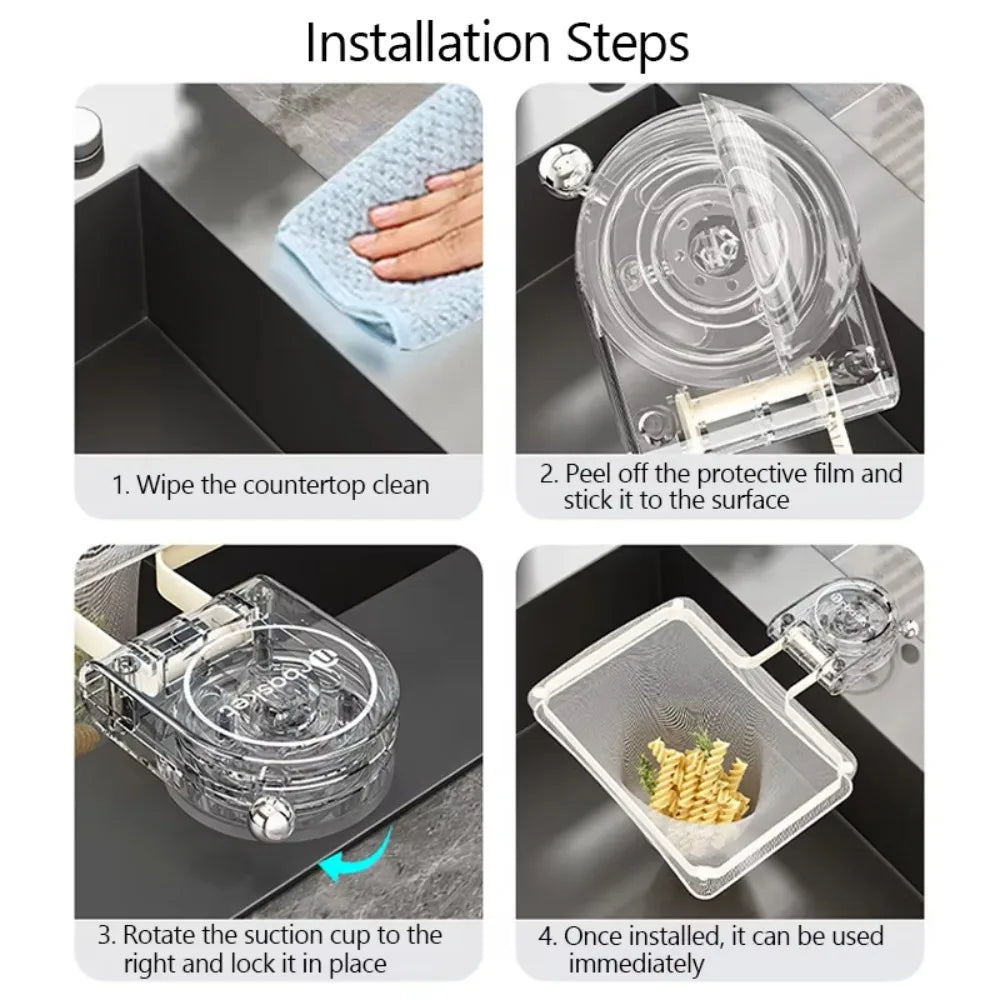 Installation Steps

1. Wipe the countertop clean

2. Peel off the protective film and stick it to the surface

basket

3. Rotate the suction cup to the right and lock it in place

4. Once installed, it can be used immediately